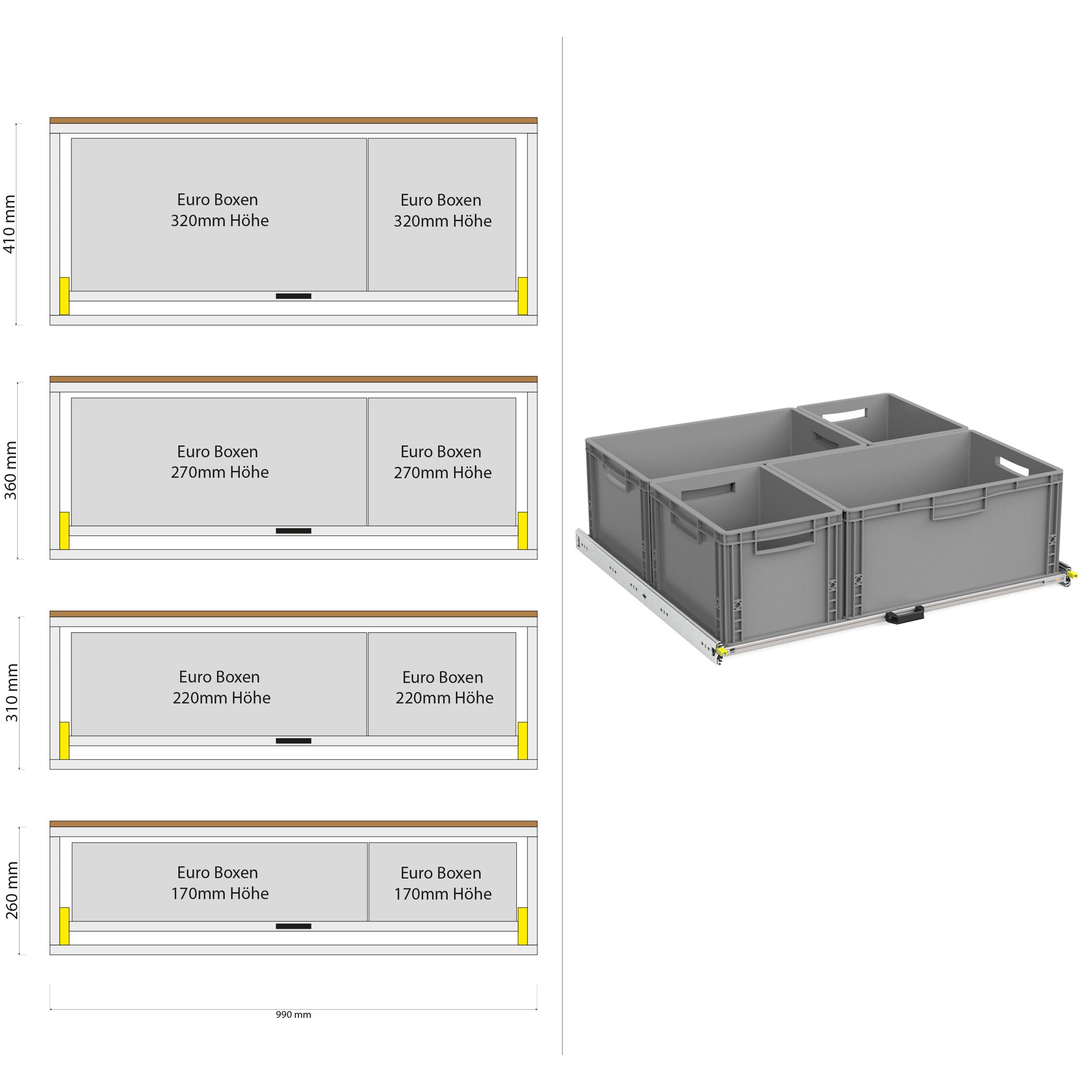 410 mm

Euro Boxen
320mm Höhe

Euro Boxen
320mm Höhe

360 mm

Euro Boxen
270mm Höhe

Euro Boxen
270mm Höhe

310 mm

Euro Boxen
220mm Höhe

Euro Boxen
220mm Höhe

260 mm

Euro Boxen
170mm Höhe

Euro Boxen
170mm Höhe

990 mm